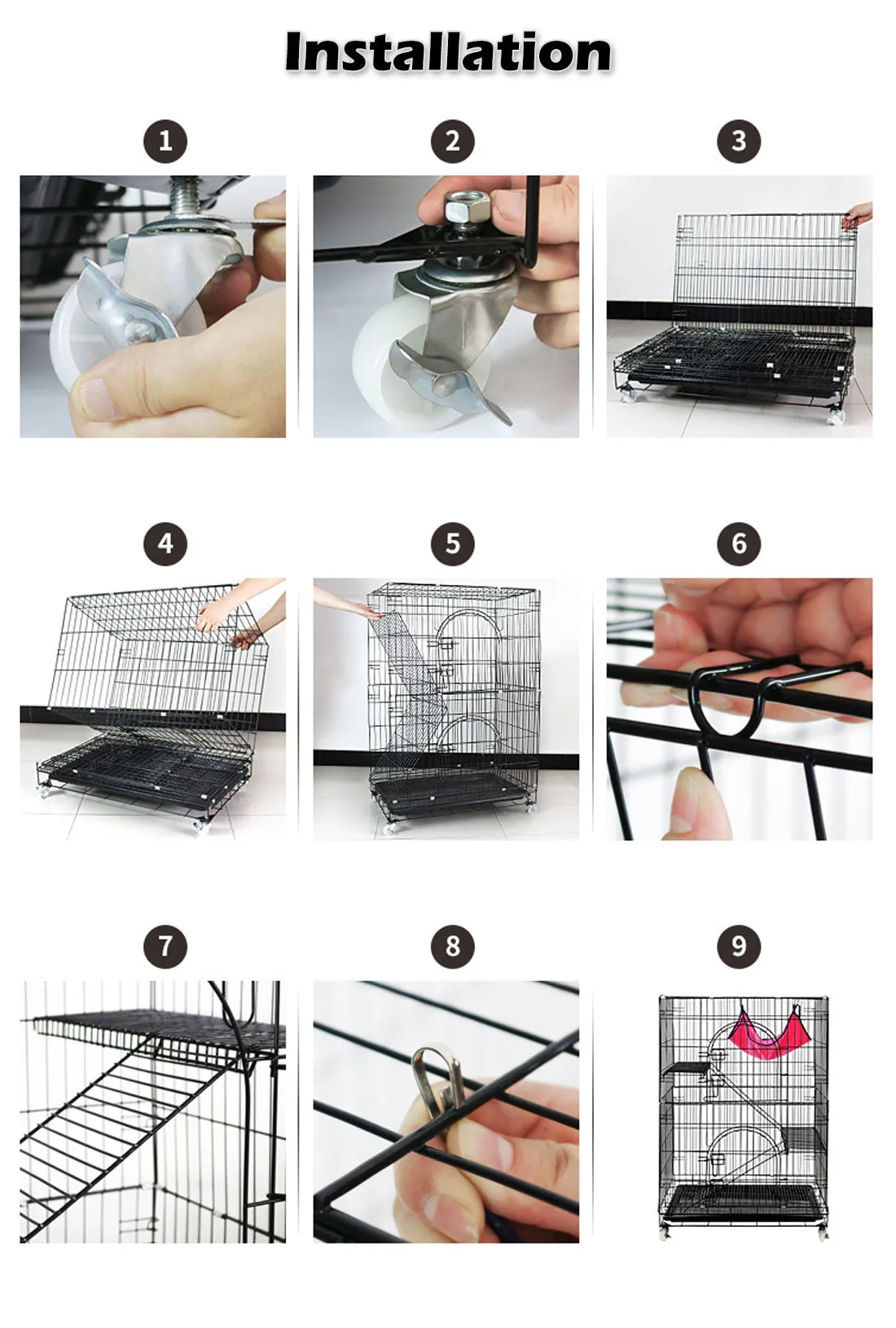 Installation

1

2

3

4

5

6

7

8

9